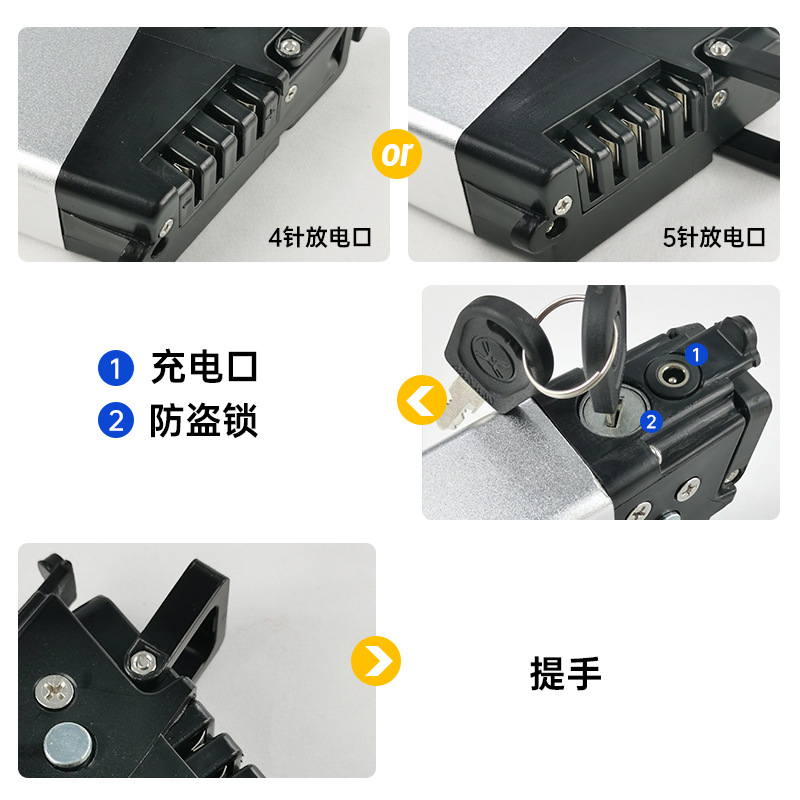 4针放电口

or

5针放电口

1 充电口
2 防盗锁

1

2

提手