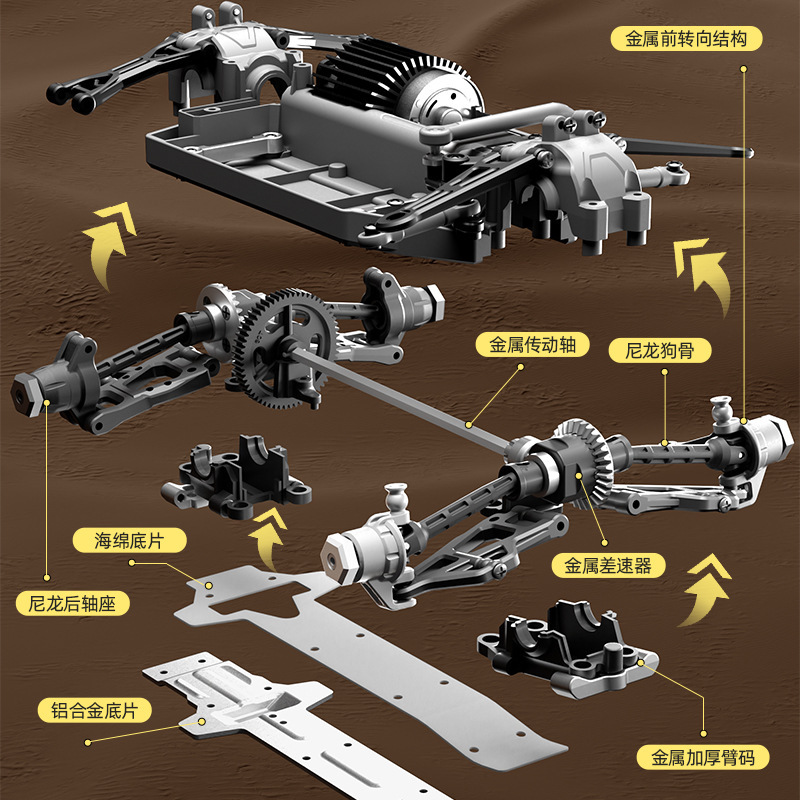 金属前转向结构

金属传动轴

尼龙狗骨

海绵底片

金属差速器

尼龙后轴座

铝合金底片

金属加厚臂码